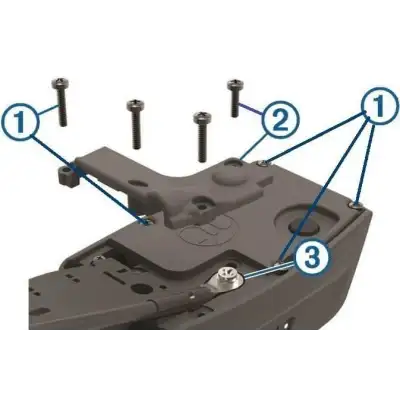 1
2
1
3