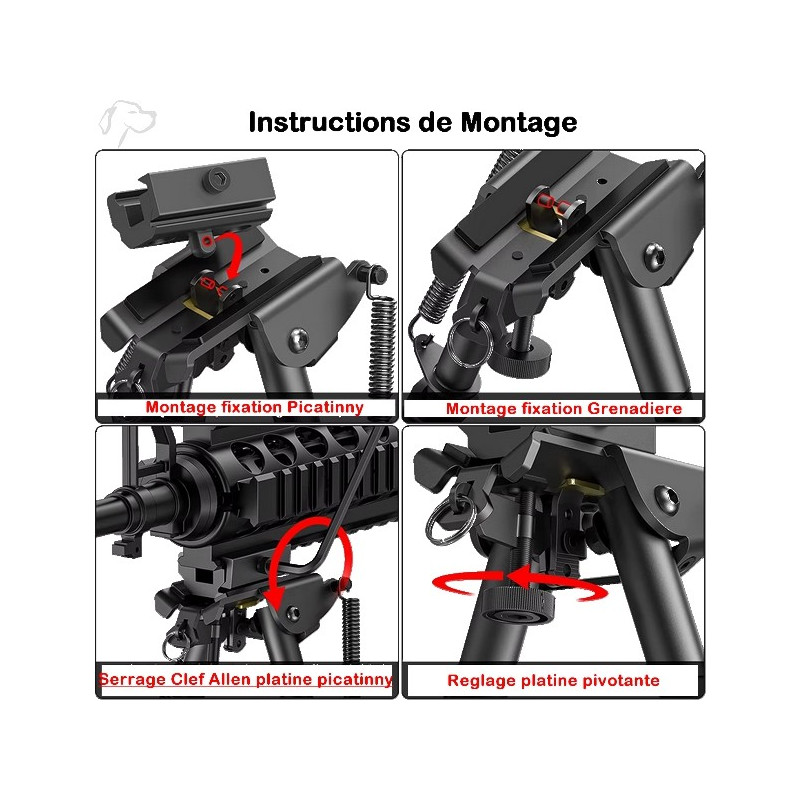 Instructions de Montage

Montage fixation Picatinny

Montage fixation Grenadiere

Serrage Clef Allen platine picatinny

Reglage platine pivotante