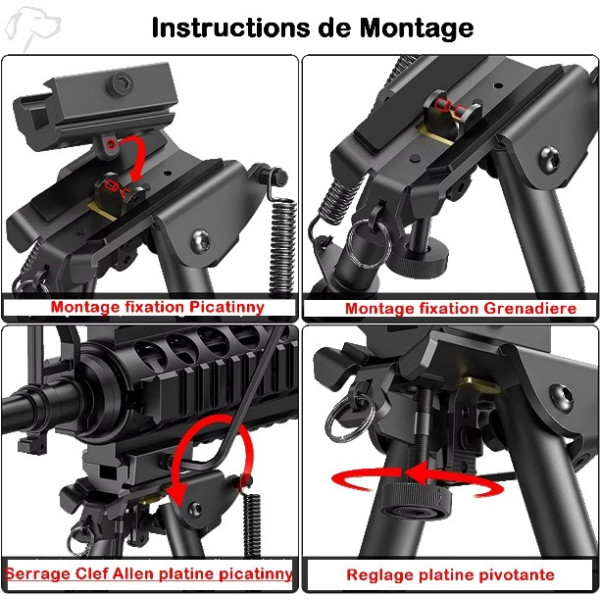 Instructions de Montage

Montage fixation Picatinny

Montage fixation Grenadiere

Serrage Clef Allen platine picatinny

Reglage platine pivotante