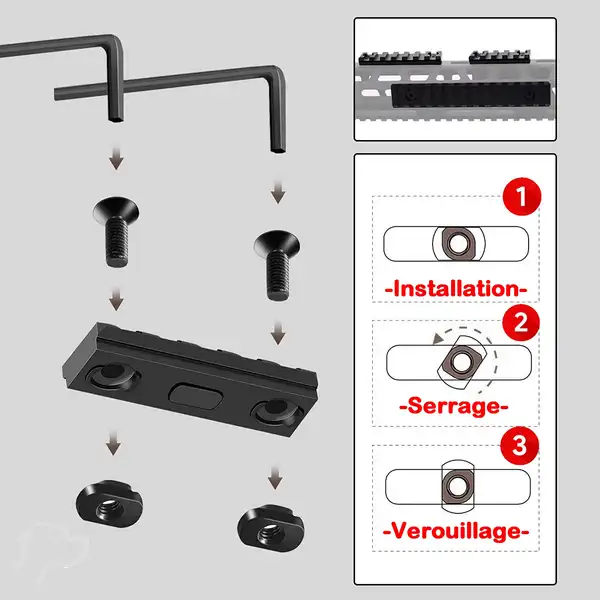 1

-Installation-

2

-Serrage-

3

-Verouillage-