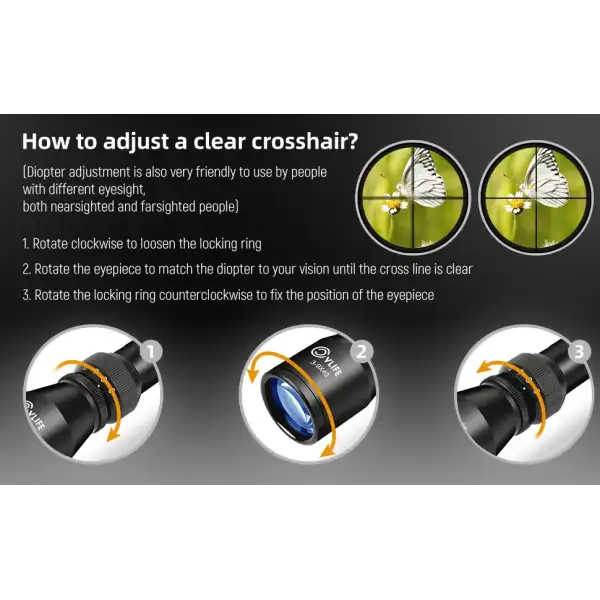 How to adjust a clear crosshair?

(Diopter adjustment is also very friendly to use by people with different eyesight, both nearsighted and farsighted people)

1. Rotate clockwise to loosen the locking ring

2. Rotate the eyepiece to match the diopter to your vision until the cross line is clear

3. Rotate the locking ring counterclockwise to fix the position of the eyepiece

1

VLIFE

2

CVLIFE

3-9X40

3